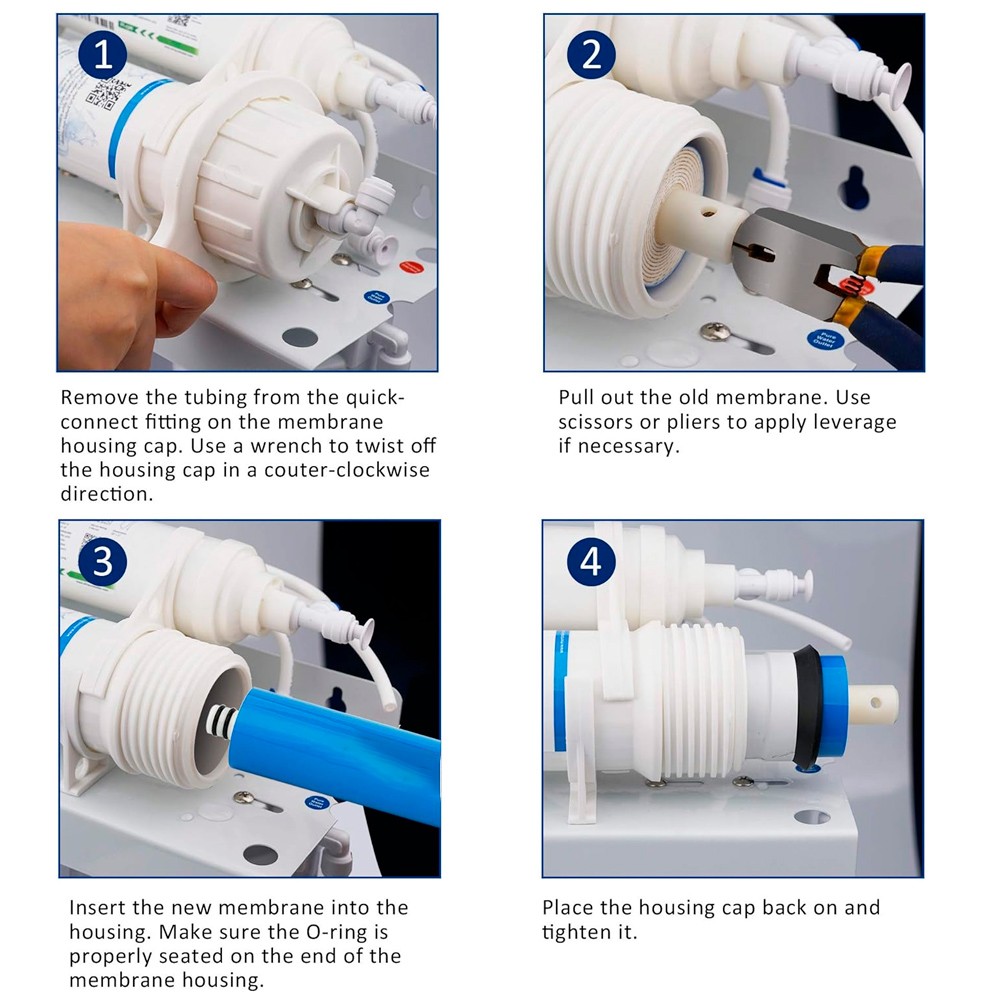 1

Remove the tubing from the quick-connect fitting on the membrane housing cap. Use a wrench to twist off the housing cap in a couter-clockwise direction.

2

Pure Water Outlet

Pull out the old membrane. Use scissors or pliers to apply leverage if necessary.

3

Insert the new membrane into the housing. Make sure the O-ring is properly seated on the end of the membrane housing.

4

Place the housing cap back on and tighten it.