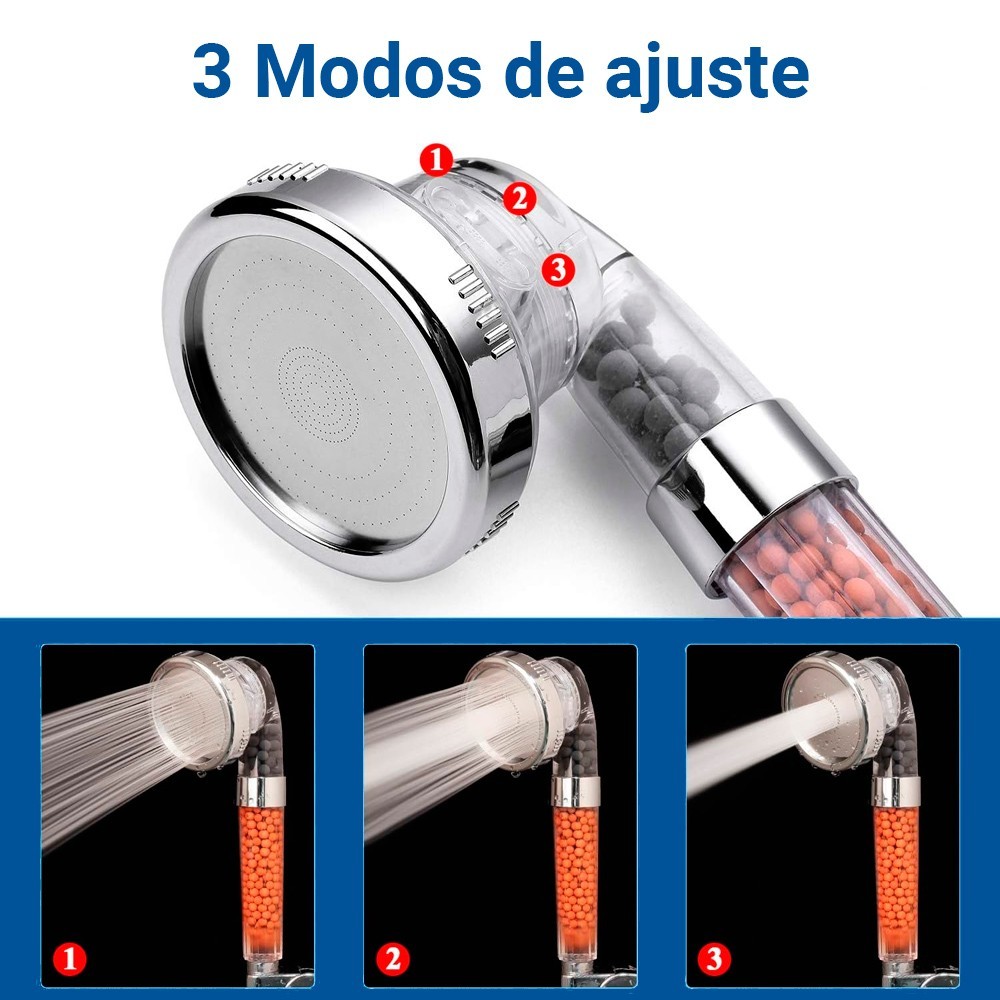 3 Modos de ajuste

1
2
3

1
2
3