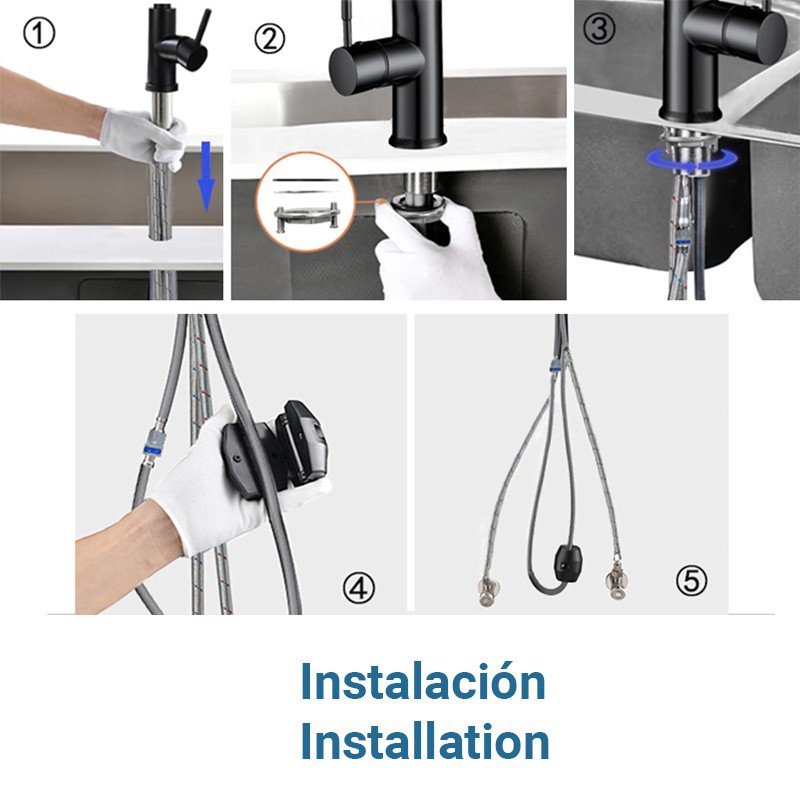 ①

②

③

④

⑤

Instalación
Installation